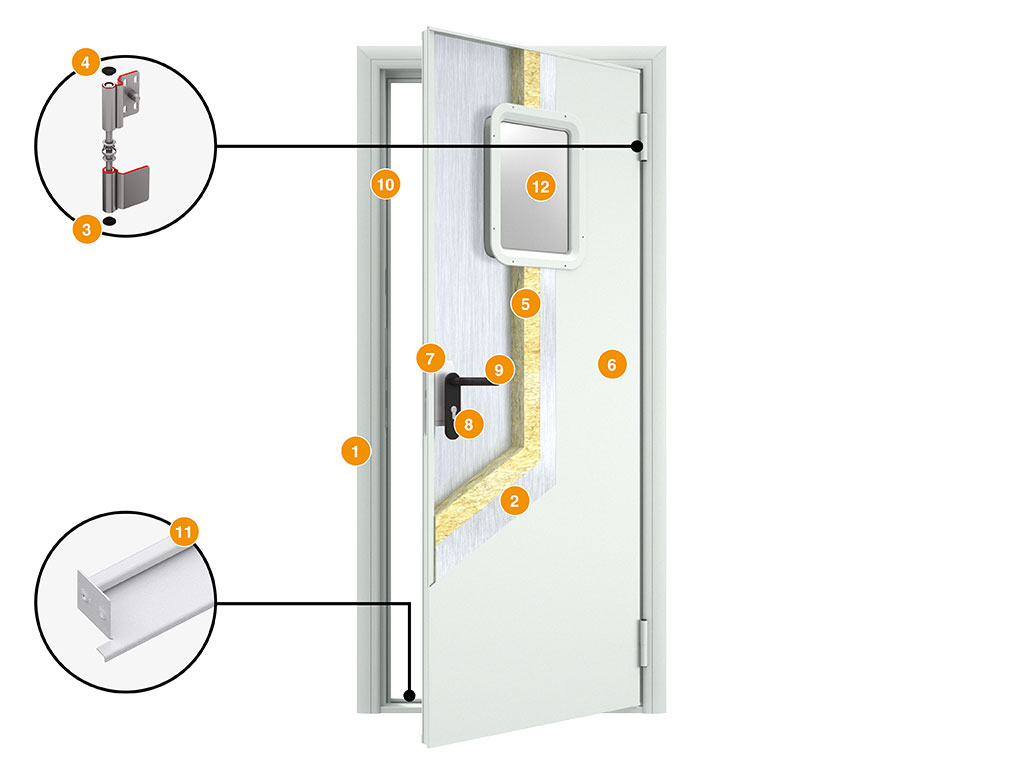 4
3
10
12
5
7
9
6
8
1
2
11